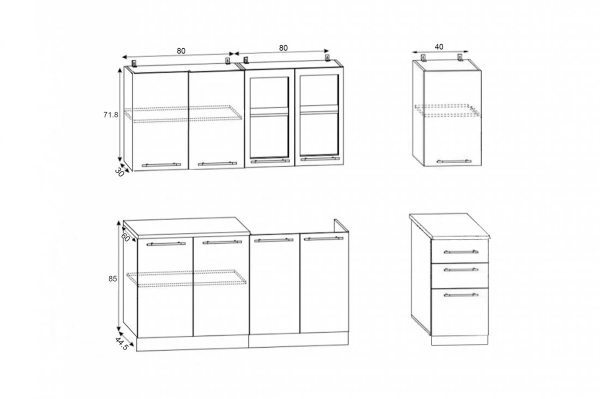 80
80
40
71.8
30
60
85
44.5